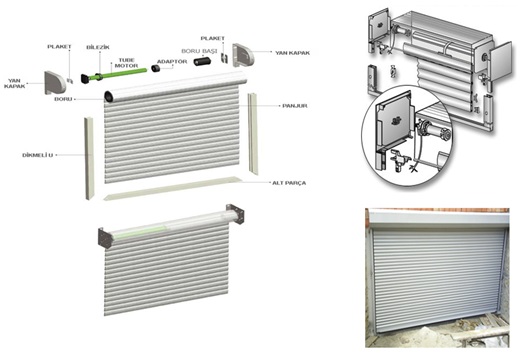 PLAKET
BİLEZİK
TUBE MOTOR
ADAPTÖR
BORU BAŞI
PLAKET
YAN KAPAK
YAN KAPAK
BORU
PANJUR
DİKMELİ U
ALT PARÇA